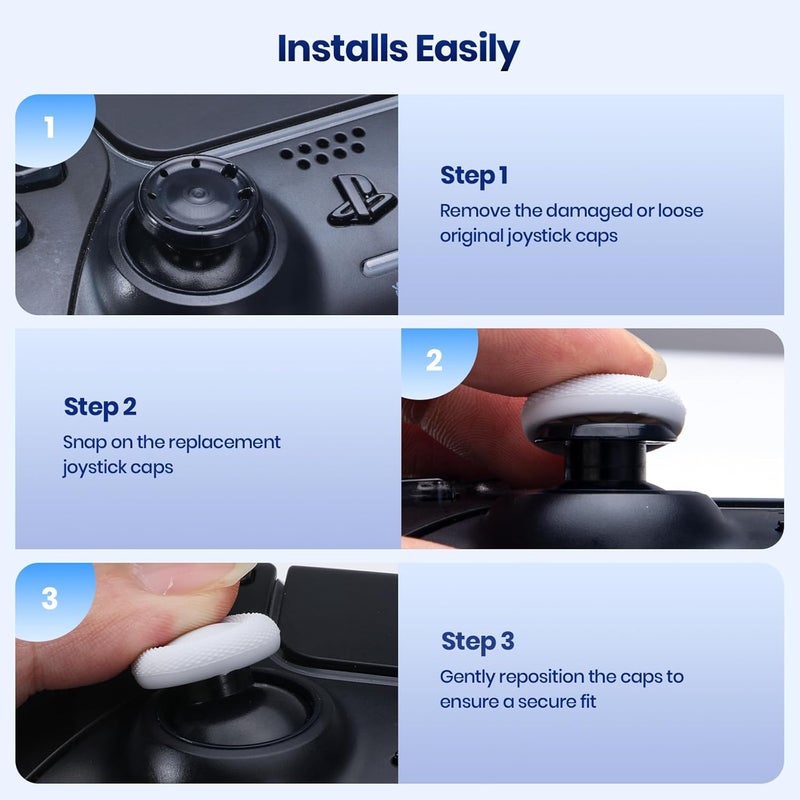 Installs Easily

1

Step 1
Remove the damaged or loose original joystick caps

Step 2
Snap on the replacement joystick caps

2

3

Step 3
Gently reposition the caps to ensure a secure fit